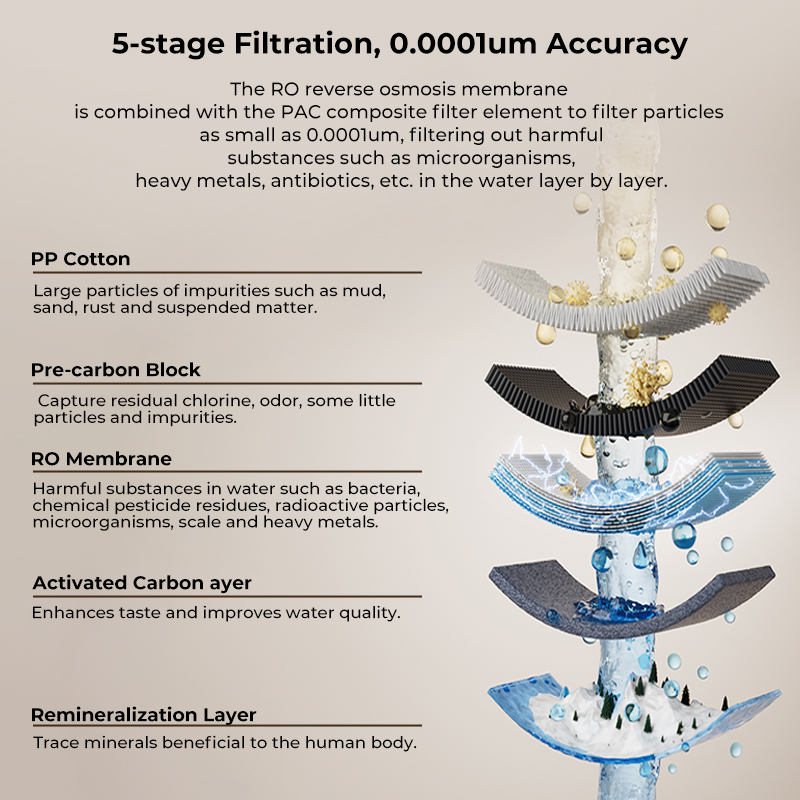 5-stage Filtration, 0.0001um Accuracy

The RO reverse osmosis membrane is combined with the PAC composite filter element to filter particles as small as 0.0001um, filtering out harmful substances such as microorganisms, heavy metals, antibiotics, etc. in the water layer by layer.

PP Cotton

Large particles of impurities such as mud, sand, rust and suspended matter.

Pre-carbon Block

Capture residual chlorine, odor, some little particles and impurities.

RO Membrane

Harmful substances in water such as bacteria, chemical pesticide residues, radioactive particles, microorganisms, scale and heavy metals.

Activated Carbon ayer

Enhances taste and improves water quality.

Remineralization Layer

Trace minerals beneficial to the human body.